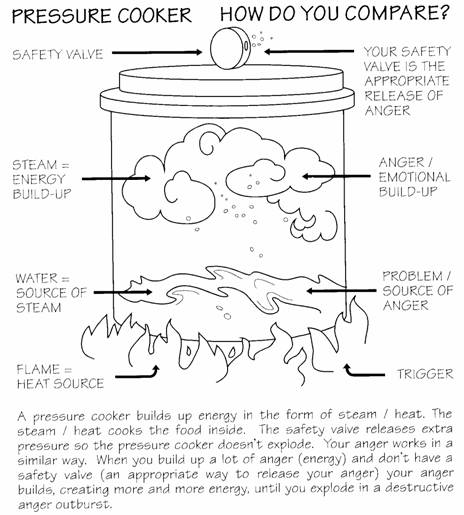 PRESSURE COOKER

HOW DO YOU COMPARE?

SAFETY VALVE

YOUR SAFETY VALVE IS THE APPROPRIATE RELEASE OF ANGER

STEAM = ENERGY BUILD-UP

ANGER / EMOTIONAL BUILD-UP

WATER = SOURCE OF STEAM

PROBLEM / SOURCE OF ANGER

FLAME = HEAT SOURCE

TRIGGER

A pressure cooker builds up energy in the form of steam / heat. The steam / heat cooks the food inside. The safety valve releases extra pressure so the pressure cooker doesn't explode. Your anger works in a similar way. When you build up a lot of anger (energy) and don't have a safety valve (an appropriate way to release your anger) your anger builds, creating more and more energy, until you explode in a destructive anger outburst.